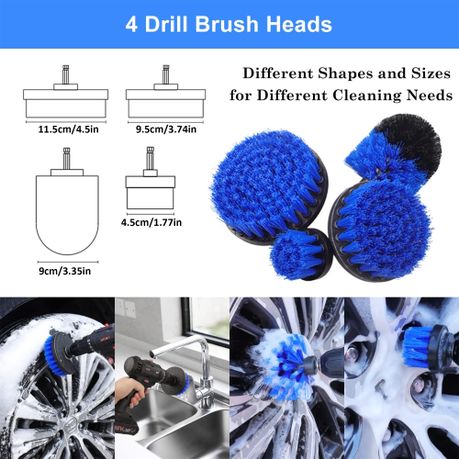 4 Drill Brush Heads

Different Shapes and Sizes for Different Cleaning Needs

11.5cm/4.5in

9.5cm/3.74in

4.5cm/1.77in

9cm/3.35in